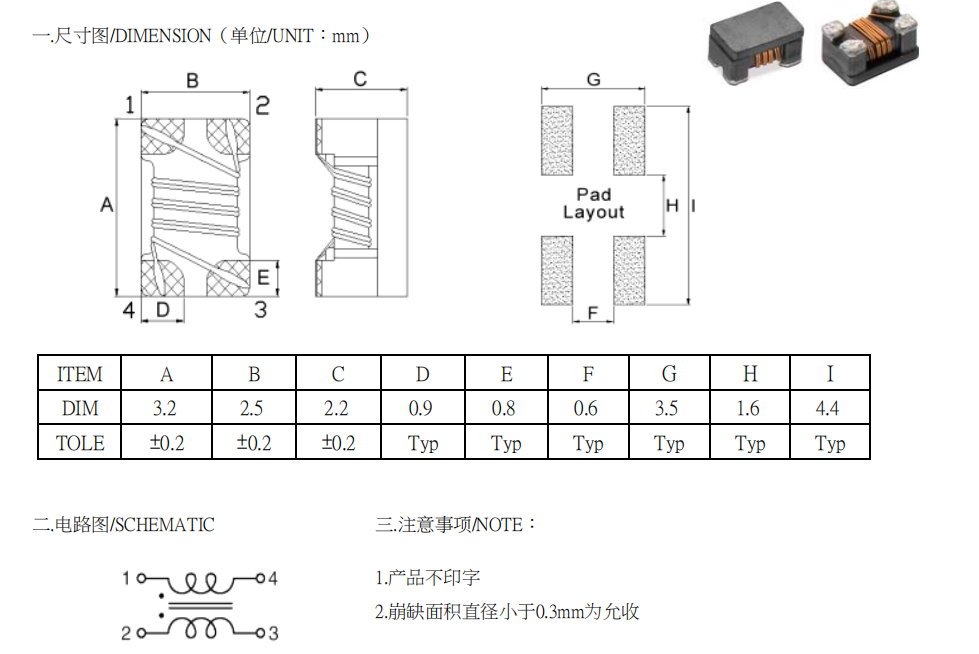 一.尺寸图/DIMENSION（单位/UNIT：mm）

B
1 2
A
E
4 D 3

C

G
Pad Layout
H I
F

| ITEM | A | B | C | D | E | F | G | H | I |
|---|---|---|---|---|---|---|---|---|---|
| DIM | 3.2 | 2.5 | 2.2 | 0.9 | 0.8 | 0.6 | 3.5 | 1.6 | 4.4 |
| TOLE | ±0.2 | ±0.2 | ±0.2 | Typ | Typ | Typ | Typ | Typ | Typ |

二.电路图/SCHEMATIC

1 4
2 3

三.注意事项/NOTE：

1.产品不印字

2.崩缺面积直径小于0.3mm为允收